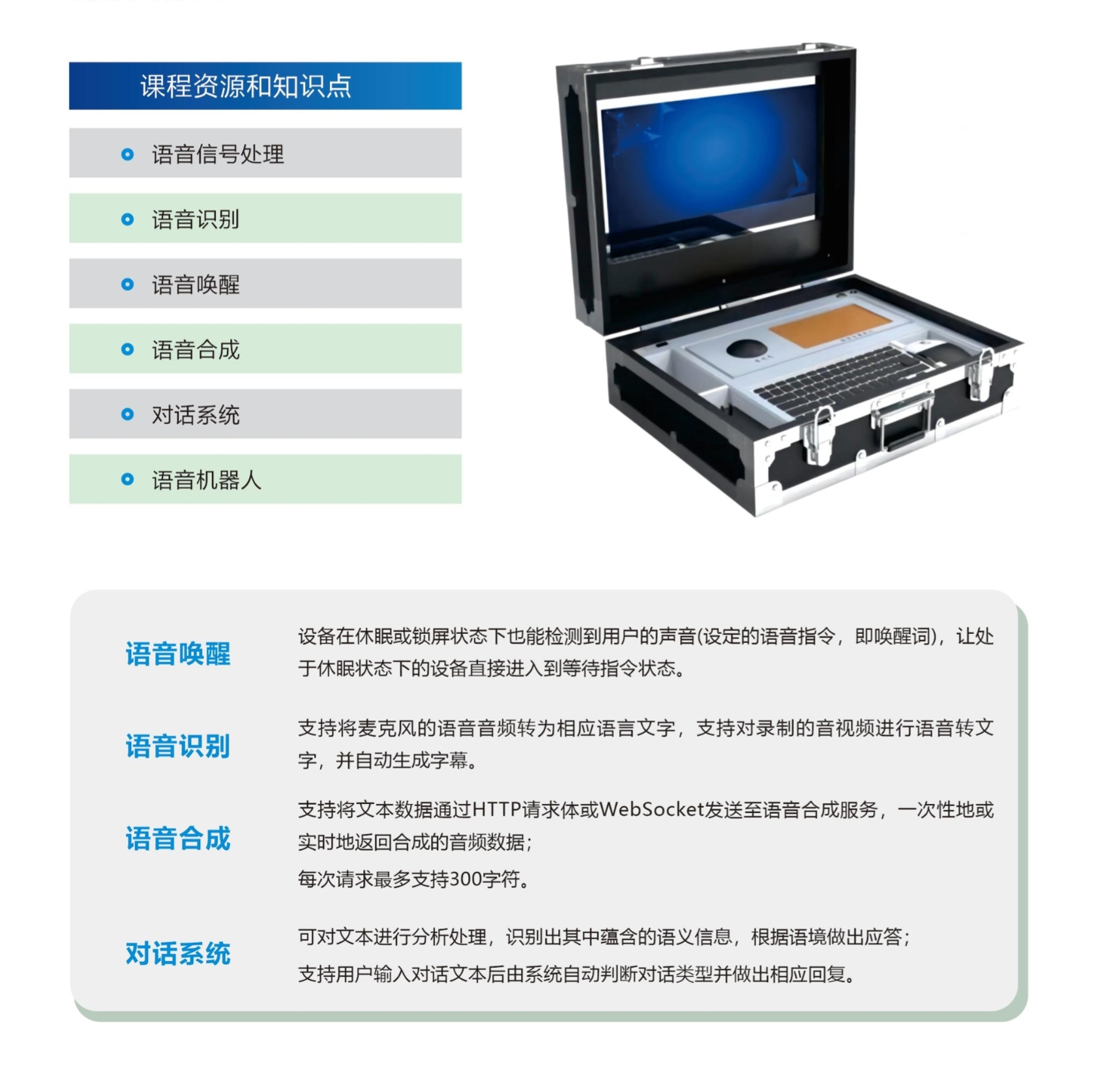 课程资源和知识点

语音信号处理

语音识别

语音唤醒

语音合成

对话系统

语音机器人

语音唤醒

设备在休眠或锁屏状态下也能检测到用户的声音(设定的语音指令，即唤醒词)，让处于休眠状态下的设备直接进入到等待指令状态。

语音识别

支持将麦克风的语音音频转为相应语言文字，支持对录制的音视频进行语音转文字，并自动生成字幕。

语音合成

支持将文本数据通过HTTP请求体或WebSocket发送至语音合成服务，一次性地或实时地返回合成的音频数据；

每次请求最多支持300字符。

对话系统

可对文本进行分析处理，识别出其中蕴含的语义信息，根据语境做出应答；

支持用户输入对话文本后由系统自动判断对话类型并做出相应回复。